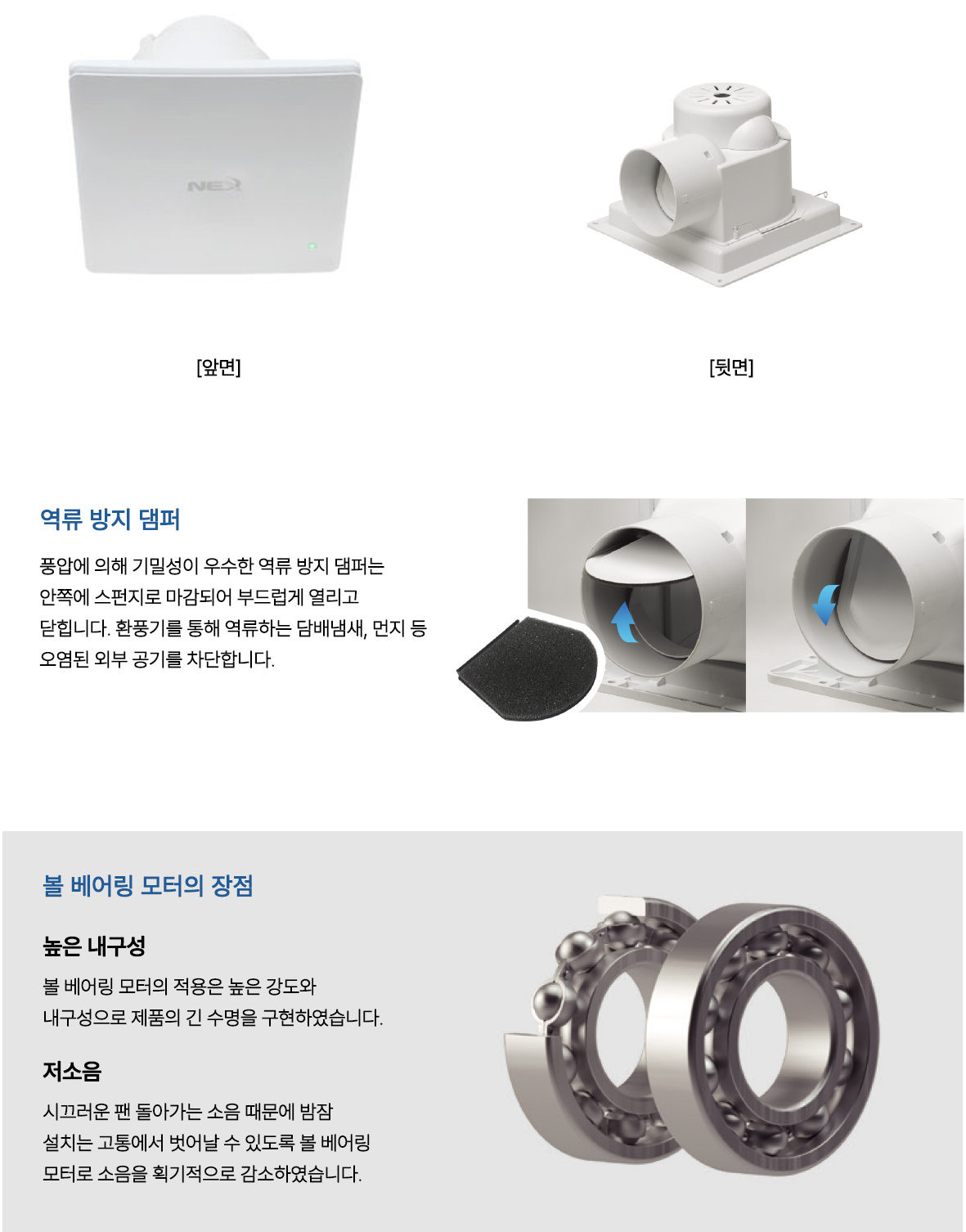 NEX

[앞면]

[뒷면]

역류 방지 댐퍼

풍압에 의해 기밀성이 우수한 역류 방지 댐퍼는 안쪽에 스펀지로 마감되어 부드럽게 열리고 닫힙니다. 환풍기를 통해 역류하는 담배냄새, 먼지 등 오염된 외부 공기를 차단합니다.

볼 베어링 모터의 장점

높은 내구성

볼 베어링 모터의 적용은 높은 강도와 내구성으로 제품의 긴 수명을 구현하였습니다.

저소음

시끄러운 팬 돌아가는 소음 때문에 밤잠 설치는 고통에서 벗어날 수 있도록 볼 베어링 모터로 소음을 획기적으로 감소하였습니다.