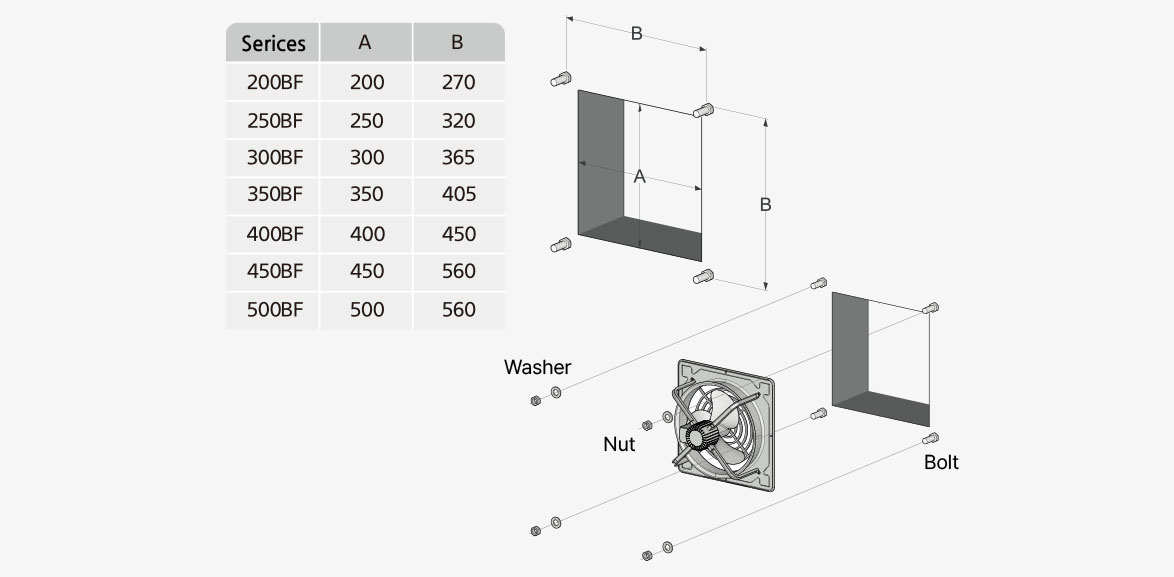 | Serices | A | B |
|---|---|---|
| 200BF | 200 | 270 |
| 250BF | 250 | 320 |
| 300BF | 300 | 365 |
| 350BF | 350 | 405 |
| 400BF | 400 | 450 |
| 450BF | 450 | 560 |
| 500BF | 500 | 560 |

B

A

B

Washer

Nut

Bolt