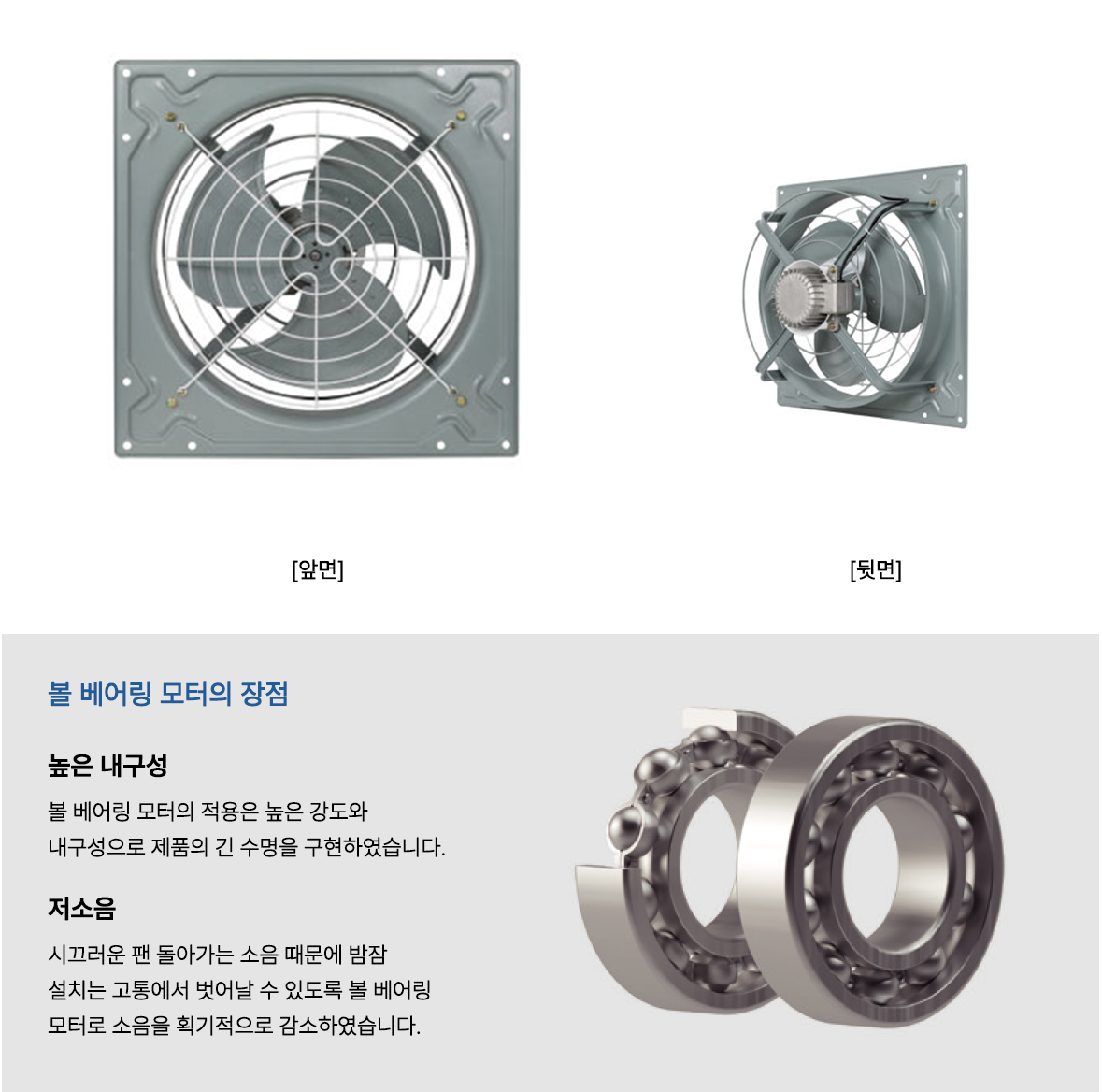 [앞면]

[뒷면]

볼 베어링 모터의 장점

높은 내구성

볼 베어링 모터의 적용은 높은 강도와 내구성으로 제품의 긴 수명을 구현하였습니다.

저소음

시끄러운 팬 돌아가는 소음 때문에 밤잠 설치는 고통에서 벗어날 수 있도록 볼 베어링 모터로 소음을 획기적으로 감소하였습니다.