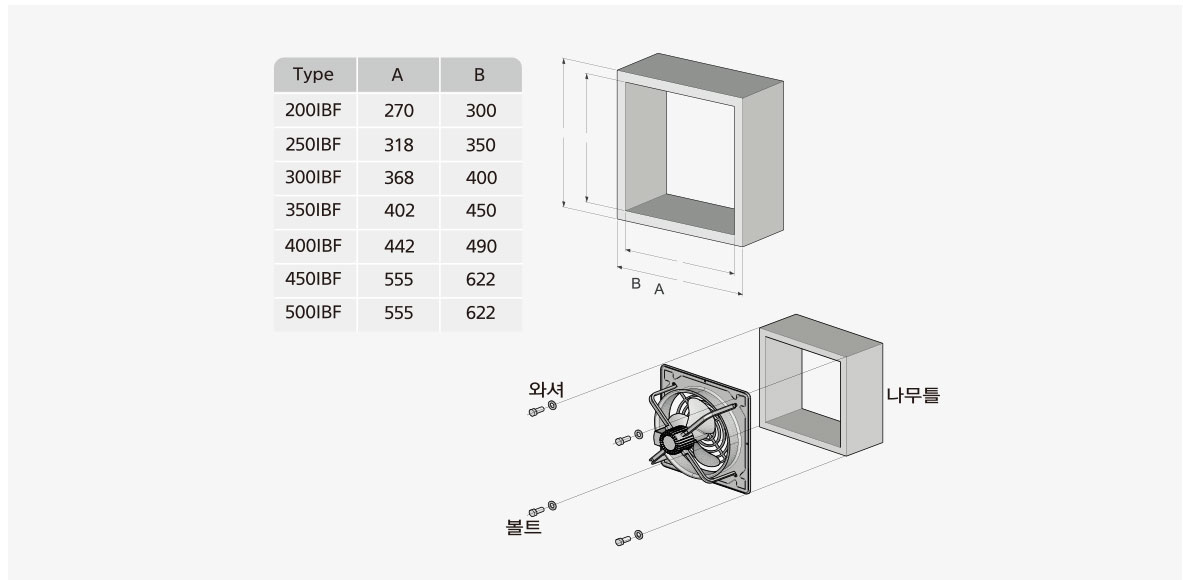 | Type | A | B |
|---|---|---|
| 200IBF | 270 | 300 |
| 250IBF | 318 | 350 |
| 300IBF | 368 | 400 |
| 350IBF | 402 | 450 |
| 400IBF | 442 | 490 |
| 450IBF | 555 | 622 |
| 500IBF | 555 | 622 |

B A

와셔

나무틀

볼트